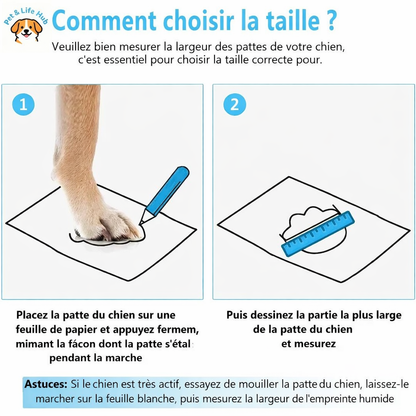 Pet & Life Hub

Comment choisir la taille ?

Veuillez bien mesurer la largeur des pattes de votre chien, c'est essentiel pour choisir la taille correcte pour.

1

2

Placez la patte du chien sur une feuille de papier et appuyez fermem, mimant la fácon dont la patte s'étal pendant la marche

Puis dessinez la partie la plus large de la patte du chien et mesurez

Astuces: Si le chien est très actif, essayez de mouiller la patte du chien, laissez-le marcher sur la feuille blanche, puis mesurez la largeur de l'empreinte humide