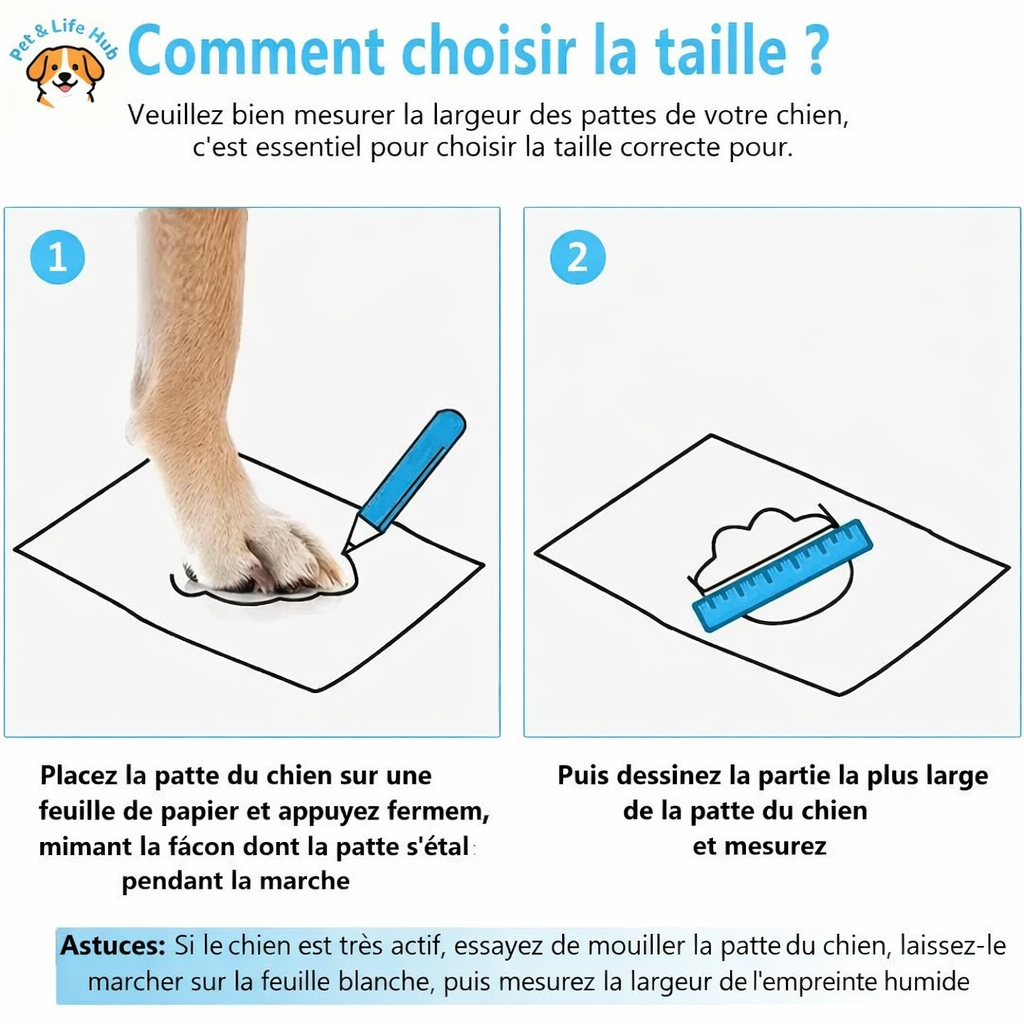 Pet & Life Hub

Comment choisir la taille ?

Veuillez bien mesurer la largeur des pattes de votre chien, c'est essentiel pour choisir la taille correcte pour.

1

2

Placez la patte du chien sur une feuille de papier et appuyez fermem, mimant la fácon dont la patte s'étal pendant la marche

Puis dessinez la partie la plus large de la patte du chien et mesurez

Astuces: Si le chien est très actif, essayez de mouiller la patte du chien, laissez-le marcher sur la feuille blanche, puis mesurez la largeur de l'empreinte humide